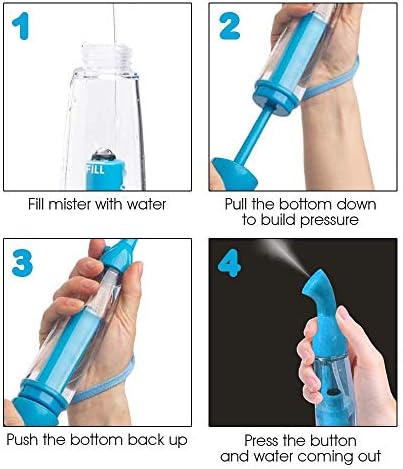 1

FILL

Fill mister with water

2

Pull the bottom down to build pressure

3

Push the bottom back up

4

Press the button and water coming out