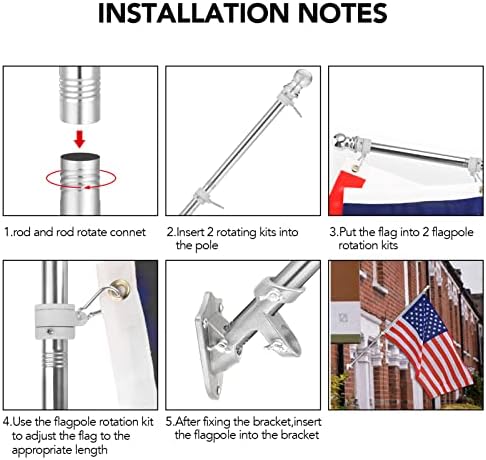 INSTALLATION NOTES

1.rod and rod rotate connet

2.Insert 2 rotating kits into the pole

3.Put the flag into 2 flagpole rotation kits

4.Use the flagpole rotation kit to adjust the flag to the appropriate length

5.After fixing the bracket,insert the flagpole into the bracket