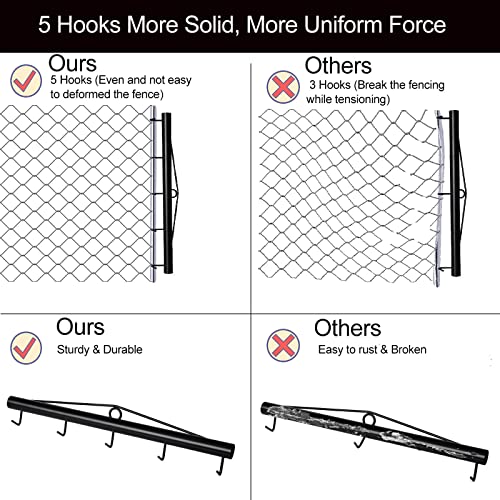 5 Hooks More Solid, More Uniform Force

Ours
5 Hooks (Even and not easy to deformed the fence)

Others
3 Hooks (Break the fencing while tensioning)

Ours
Sturdy & Durable

Others
Easy to rust & Broken