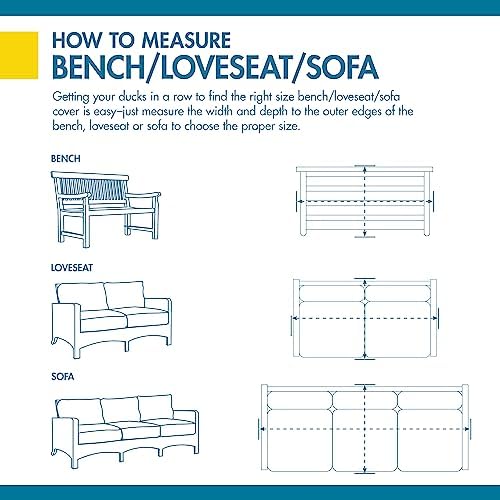 HOW TO MEASURE
BENCH/LOVESEAT/SOFA

Getting your ducks in a row to find the right size bench/loveseat/sofa cover is easy–just measure the width and depth to the outer edges of the bench, loveseat or sofa to choose the proper size.

BENCH

LOVESEAT

SOFA