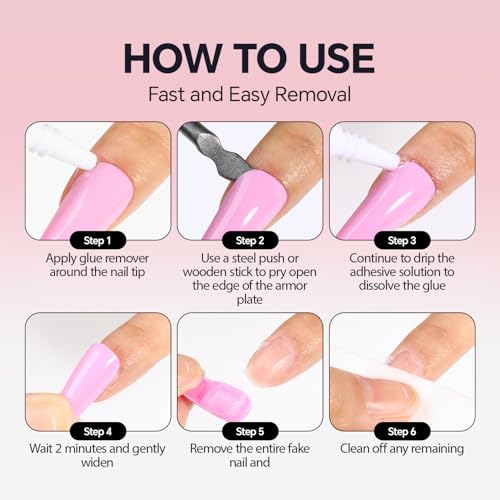 HOW TO USE

Fast and Easy Removal

Step 1
Apply glue remover around the nail tip

Step 2
Use a steel push or wooden stick to pry open the edge of the armor plate

Step 3
Continue to drip the adhesive solution to dissolve the glue

Step 4
Wait 2 minutes and gently widen

Step 5
Remove the entire fake nail and

Step 6
Clean off any remaining