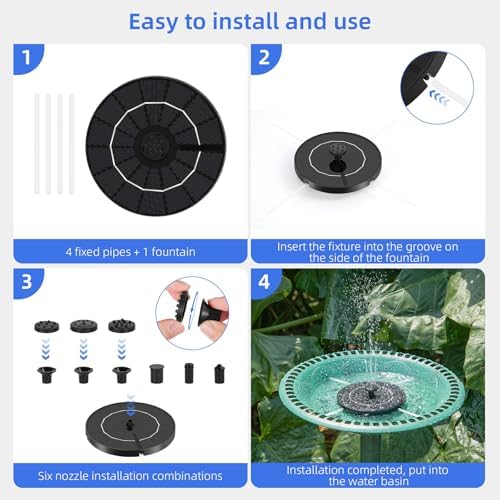 Easy to install and use

1

4 fixed pipes + 1 fountain

2

Insert the fixture into the groove on the side of the fountain

3

Six nozzle installation combinations

4

Installation completed, put into the water basin