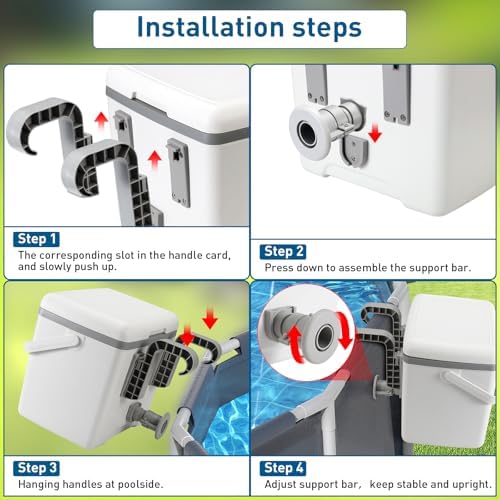 Installation steps

Step 1
The corresponding slot in the handle card, and slowly push up.

Step 2
Press down to assemble the support bar.

Step 3
Hanging handles at poolside.

Step 4
Adjust support bar， keep stable and upright.