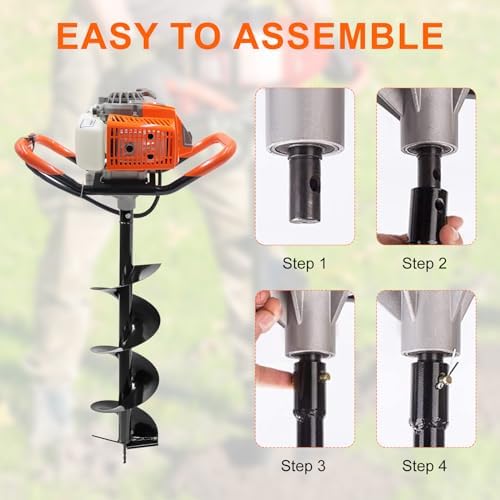 EASY TO ASSEMBLE

Step 1

Step 2

Step 3

Step 4