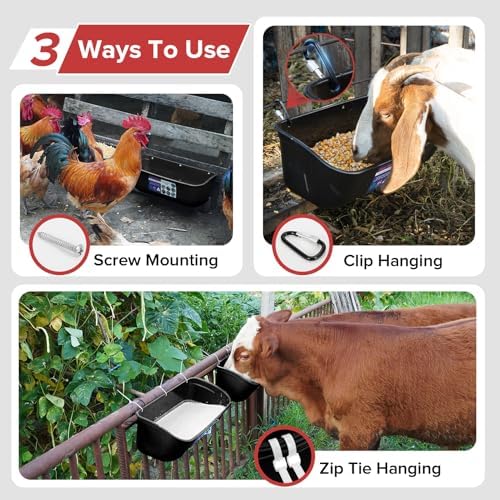 3 Ways To Use

Screw Mounting

Clip Hanging

Zip Tie Hanging