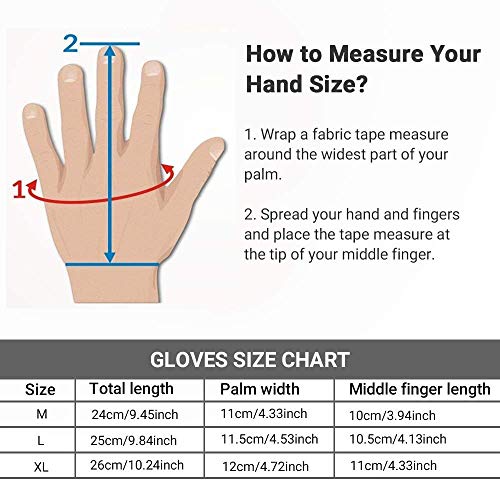 2

1

How to Measure Your Hand Size?

1. Wrap a fabric tape measure around the widest part of your palm.

2. Spread your hand and fingers and place the tape measure at the tip of your middle finger.

GLOVES SIZE CHART

| Size | Total length | Palm width | Middle finger length |
|---|---|---|---|
| M | 24cm/9.45inch | 11cm/4.33inch | 10cm/3.94inch |
| L | 25cm/9.84inch | 11.5cm/4.53inch | 10.5cm/4.13inch |
| XL | 26cm/10.24inch | 12cm/4.72inch | 11cm/4.33inch |