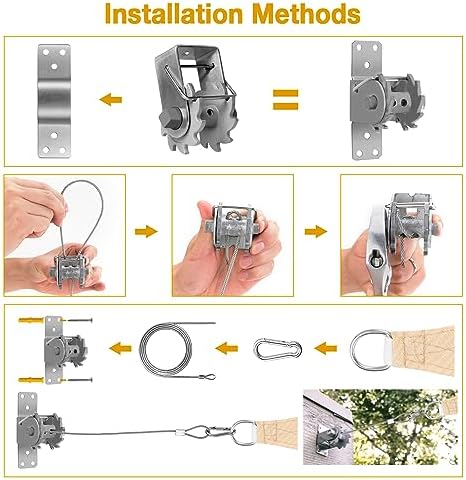 Installation Methods