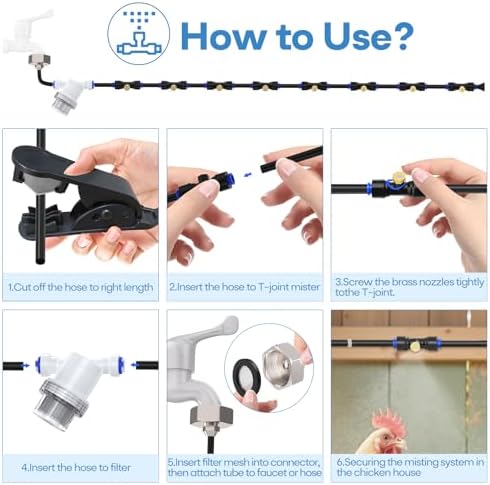 How to Use?

1.Cut off the hose to right length

2.Insert the hose to T-joint mister

3.Screw the brass nozzles tightly tothe T-joint.

4.Insert the hose to filter

5.Insert filter mesh into connector, then attach tube to faucet or hose

6.Securing the misting system in the chicken house