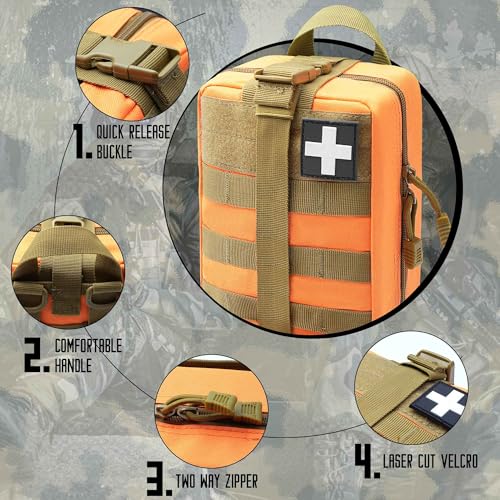 1. QUICK RELEASE BUCKLE

2. COMFORTABLE HANDLE

3. TWO WAY ZIPPER

4. LASER CUT VELCRO