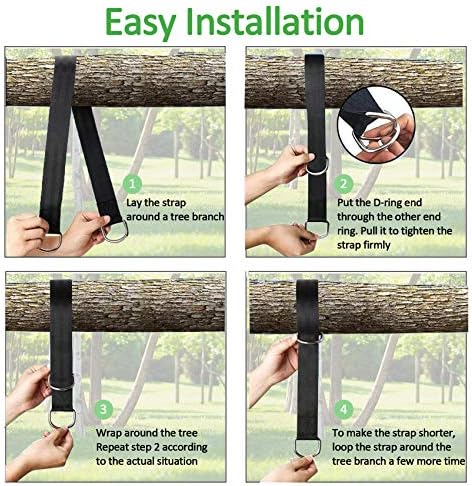 Easy Installation

1
Lay the strap around a tree branch

2
Put the D-ring end through the other end ring. Pull it to tighten the strap firmly

3
Wrap around the tree Repeat step 2 according to the actual situation

4
To make the strap shorter, loop the strap around the tree branch a few more time