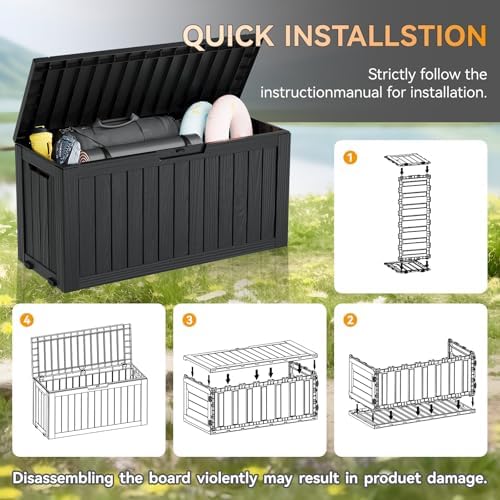 QUICK INSTALLSTION

Strictly follow the instructionmanual for installation.

1

4

3

2

Disassembling the board violently may result in produet damage.