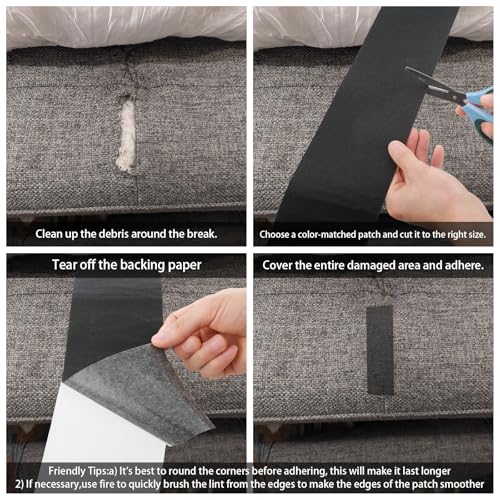 Clean up the debris around the break.

Choose a color-matched patch and cut it to the right size.

Tear off the backing paper

Cover the entire damaged area and adhere.

Friendly Tips:a) It's best to round the corners before adhering, this will make it last longer
2) If necessary,use fire to quickly brush the lint from the edges to make the edges of the patch smoother