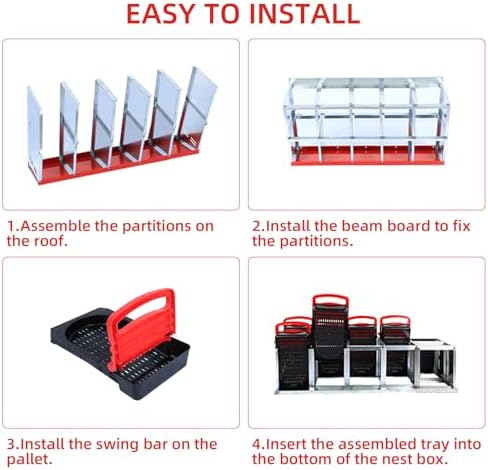 EASY TO INSTALL

1.Assemble the partitions on the roof.

2.Install the beam board to fix the partitions.

3.Install the swing bar on the pallet.

4.Insert the assembled tray into the bottom of the nest box.