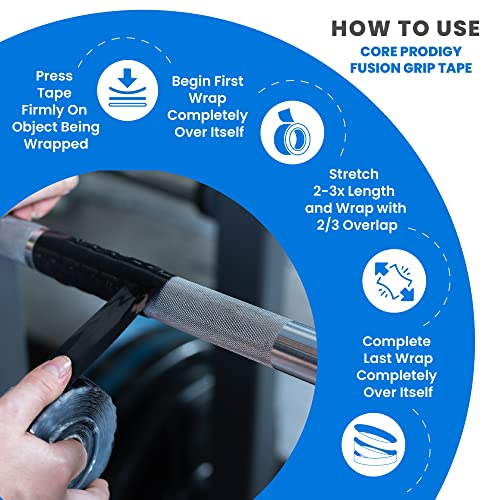 HOW TO USE
CORE PRODIGY
FUSION GRIP TAPE

Press Tape Firmly On Object Being Wrapped

Begin First Wrap Completely Over Itself

Stretch 2-3x Length and Wrap with 2/3 Overlap

Complete Last Wrap Completely Over Itself