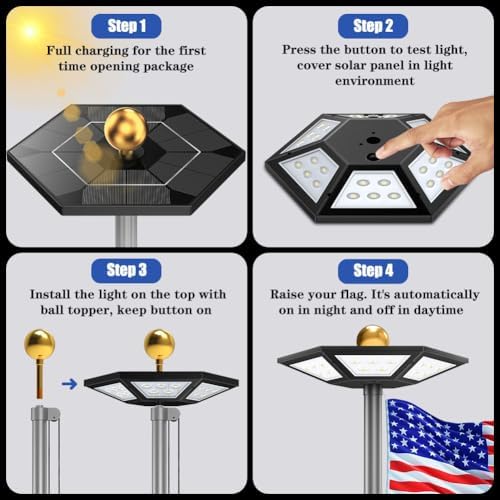 Step 1

Full charging for the first time opening package

Step 2

Press the button to test light, cover solar panel in light environment

Step 3

Install the light on the top with ball topper, keep button on

Step 4

Raise your flag. It's automatically on in night and off in daytime