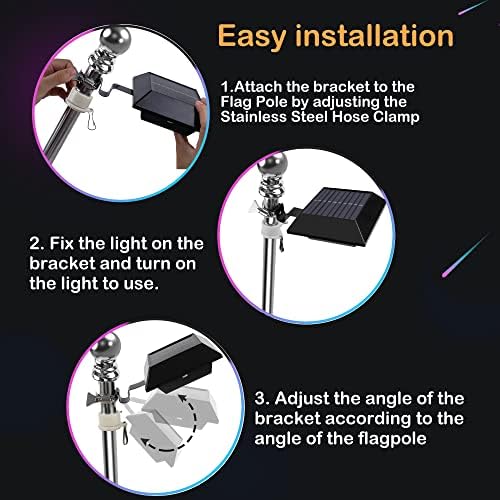 Easy installation

1.Attach the bracket to the Flag Pole by adjusting the Stainless Steel Hose Clamp

2. Fix the light on the bracket and turn on the light to use.

3. Adjust the angle of the bracket according to the angle of the flagpole