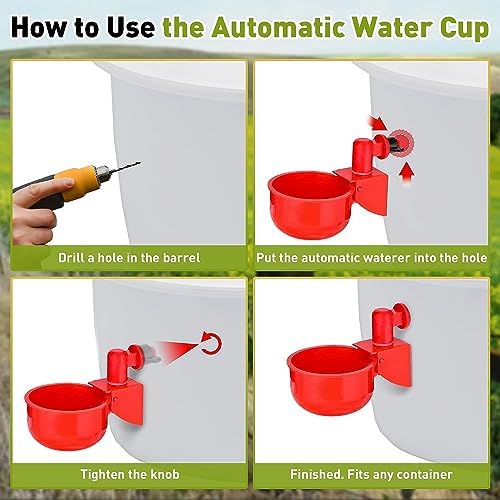 How to Use the Automatic Water Cup

Drill a hole in the barrel

Put the automatic waterer into the hole

Tighten the knob

Finished. Fits any container