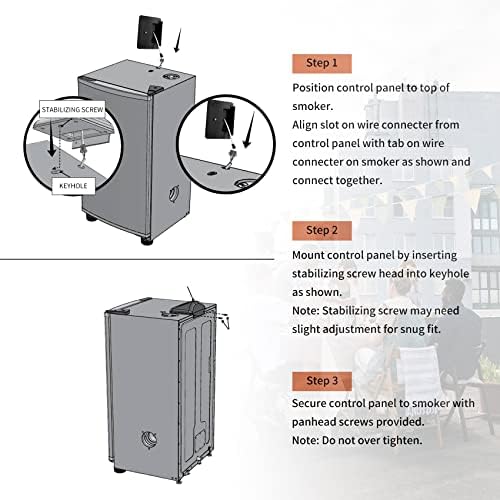 STABILIZING SCREW

KEYHOLE

Step 1

Position control panel to top of smoker.
Align slot on wire connecter from control panel with tab on wire connecter on smoker as shown and connect together.

Step 2

Mount control panel by inserting stabilizing screw head into keyhole as shown.
Note: Stabilizing screw may need slight adjustment for snug fit.

Step 3

Secure control panel to smoker with panhead screws provided.
Note: Do not over tighten.