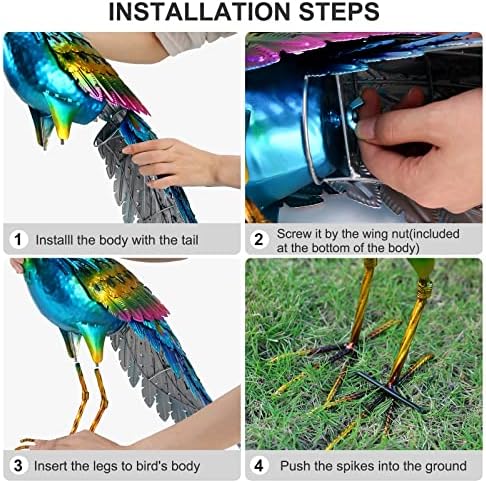 INSTALLATION STEPS

1 Installl the body with the tail

2 Screw it by the wing nut(included at the bottom of the body)

3 Insert the legs to bird's body

4 Push the spikes into the ground