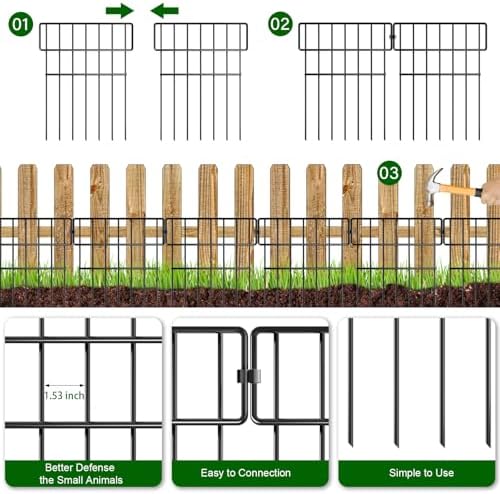 01

02

03

1.53 inch

Better Defense the Small Animals

Easy to Connection

Simple to Use