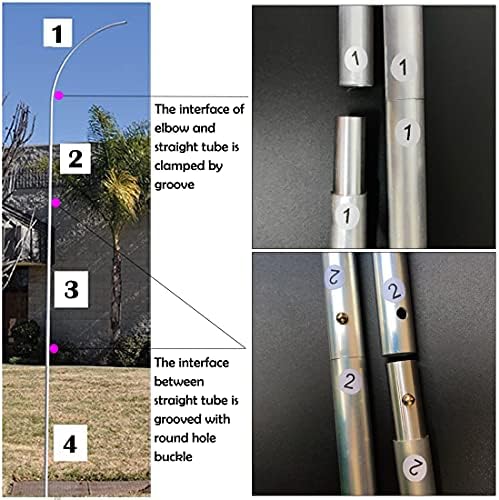 1

2

3

4

The interface of elbow and straight tube is clamped by groove

The interface between straight tube is grooved with round hole buckle

1

1

1

1

2

2

2

2