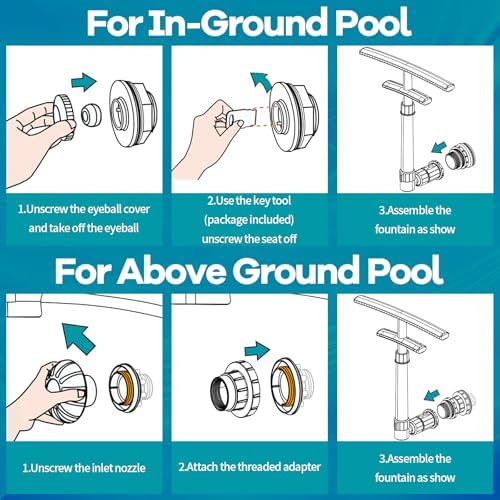 For In-Ground Pool

1.Unscrew the eyeball cover and take off the eyeball

2.Use the key tool (package included) unscrew the seat off

3.Assemble the fountain as show

For Above Ground Pool

1.Unscrew the inlet nozzle

2.Attach the threaded adapter

3.Assemble the fountain as show