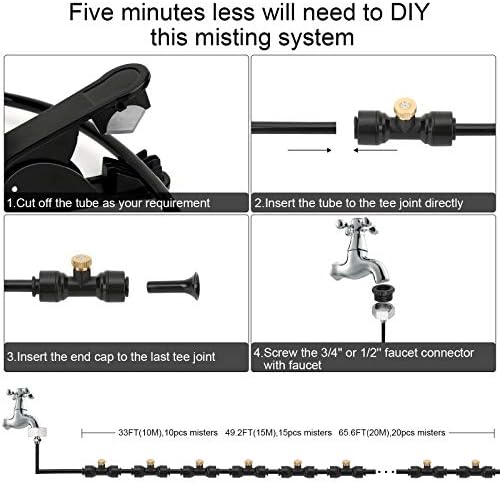 Five minutes less will need to DIY this misting system

1.Cut off the tube as your requirement

2.Insert the tube to the tee joint directly

3.Insert the end cap to the last tee joint

4.Screw the 3/4'' or 1/2'' faucet connector with faucet

33FT(10M),10pcs misters 49.2FT(15M),15pcs misters 65.6FT(20M),20pcs misters