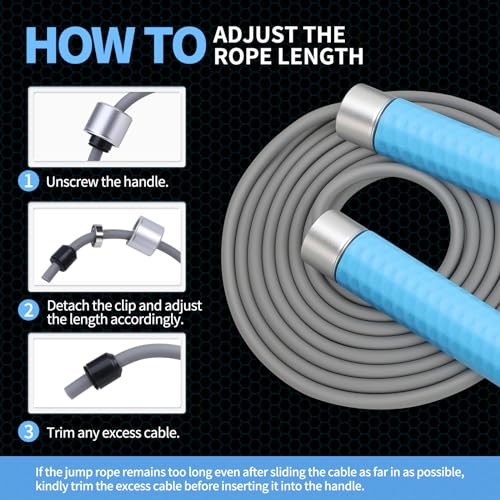 HOW TO ADJUST THE ROPE LENGTH

1 Unscrew the handle.

2 Detach the clip and adjust the length accordingly.

3 Trim any excess cable.

If the jump rope remains too long even after sliding the cable as far in as possible, kindly trim the excess cable before inserting it into the handle.