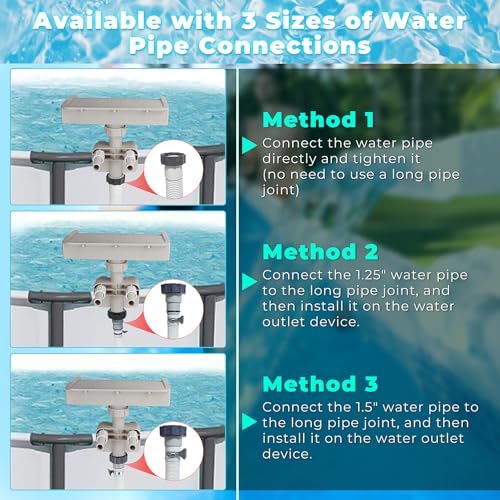 Available with 3 Sizes of Water Pipe Connections

Method 1
Connect the water pipe directly and tighten it (no need to use a long pipe joint)

Method 2
Connect the 1.25" water pipe to the long pipe joint, and then install it on the water outlet device.

Method 3
Connect the 1.5" water pipe to the long pipe joint, and then install it on the water outlet device.