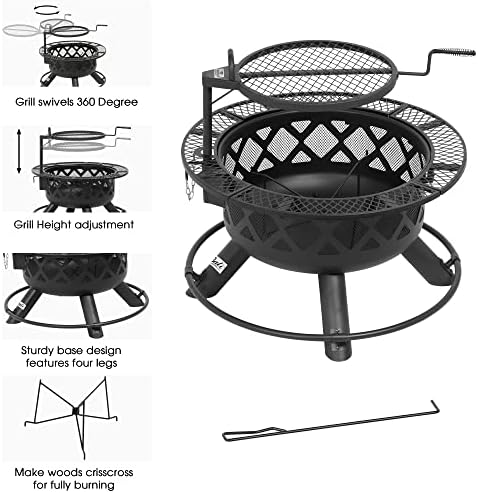 Grill swivels 360 Degree

Grill Height adjustment

Sturdy base design features four legs

Make woods crisscross for fully burning