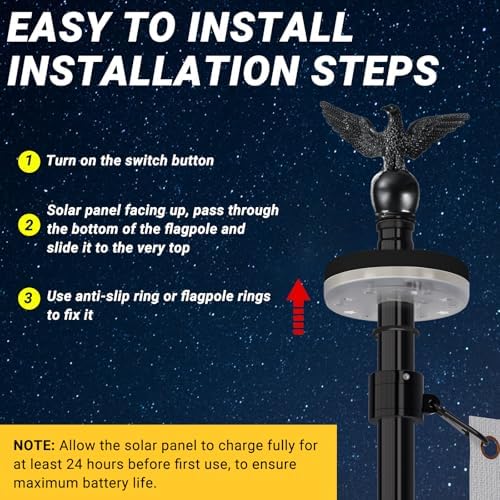 EASY TO INSTALL
INSTALLATION STEPS

1 Turn on the switch button

2 Solar panel facing up, pass through the bottom of the flagpole and slide it to the very top

3 Use anti-slip ring or flagpole rings to fix it

NOTE: Allow the solar panel to charge fully for at least 24 hours before first use, to ensure maximum battery life.