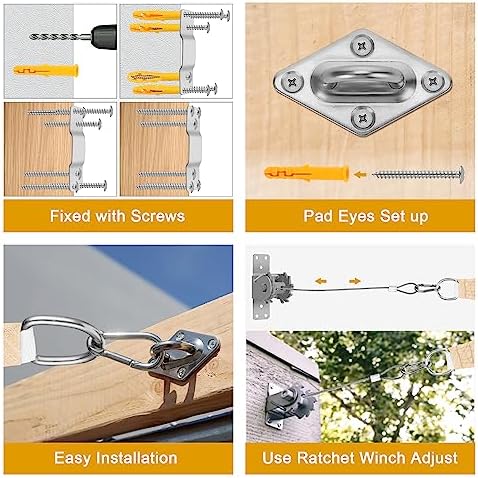 Fixed with Screws

Pad Eyes Set up

Easy Installation

Use Ratchet Winch Adjust