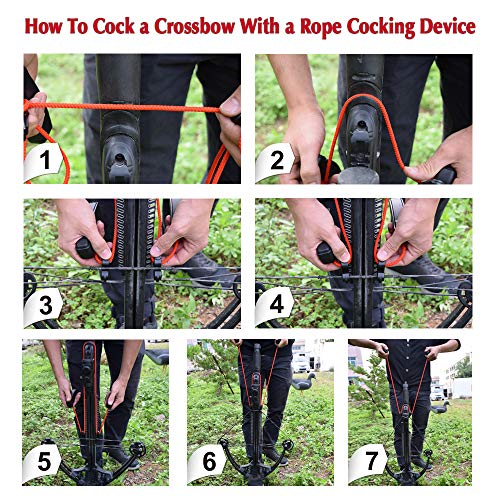 How To Cock a Crossbow With a Rope Cocking Device

1

2

3

4

5

6

7