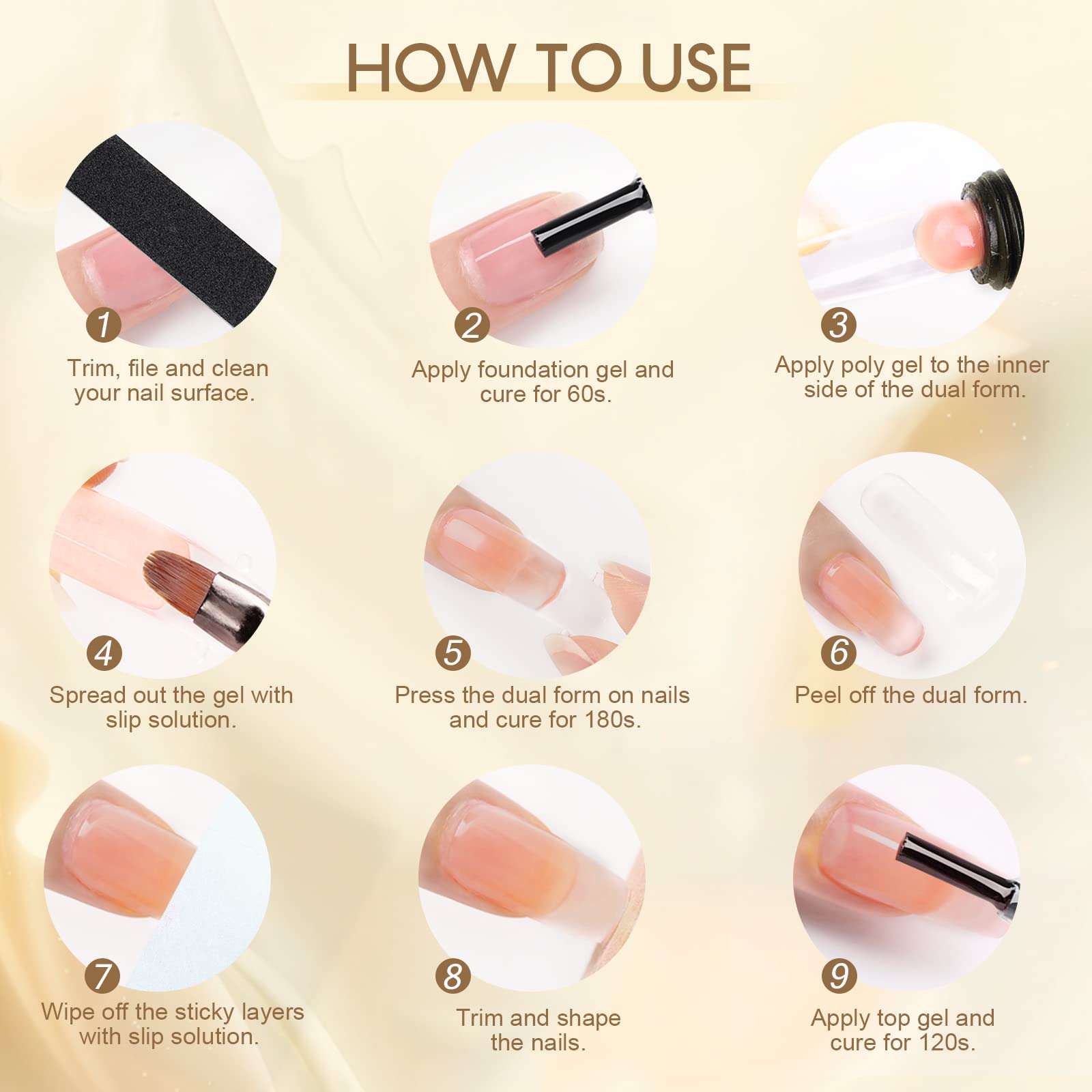 HOW TO USE

1
Trim, file and clean your nail surface.

2
Apply foundation gel and cure for 60s.

3
Apply poly gel to the inner side of the dual form.

4
Spread out the gel with slip solution.

5
Press the dual form on nails and cure for 180s.

6
Peel off the dual form.

7
Wipe off the sticky layers with slip solution.

8
Trim and shape the nails.

9
Apply top gel and cure for 120s.