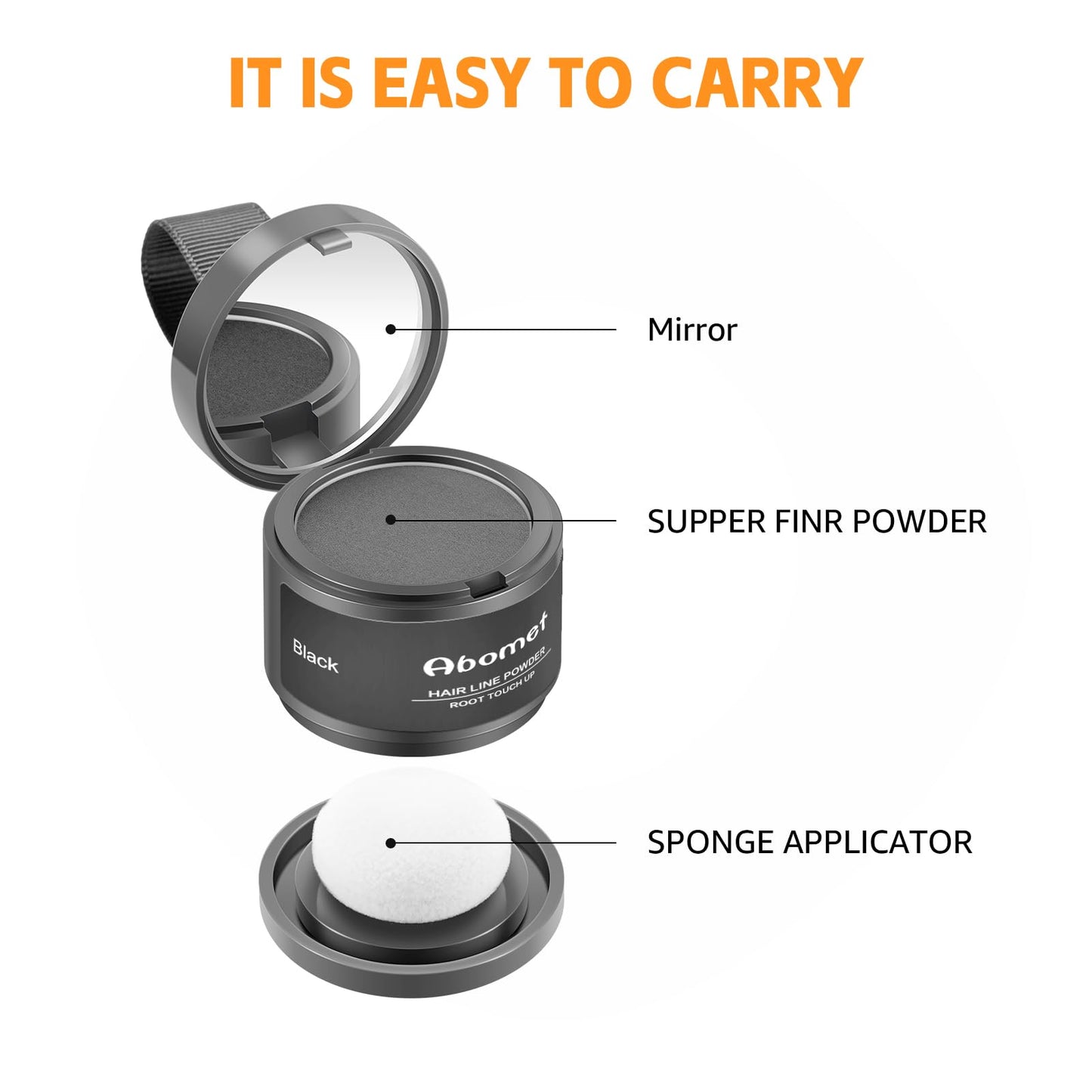 IT IS EASY TO CARRY

Mirror

SUPPER FINR POWDER

Black

Abomet

HAIR LINE POWDER

ROOT TOUCH UP

SPONGE APPLICATOR