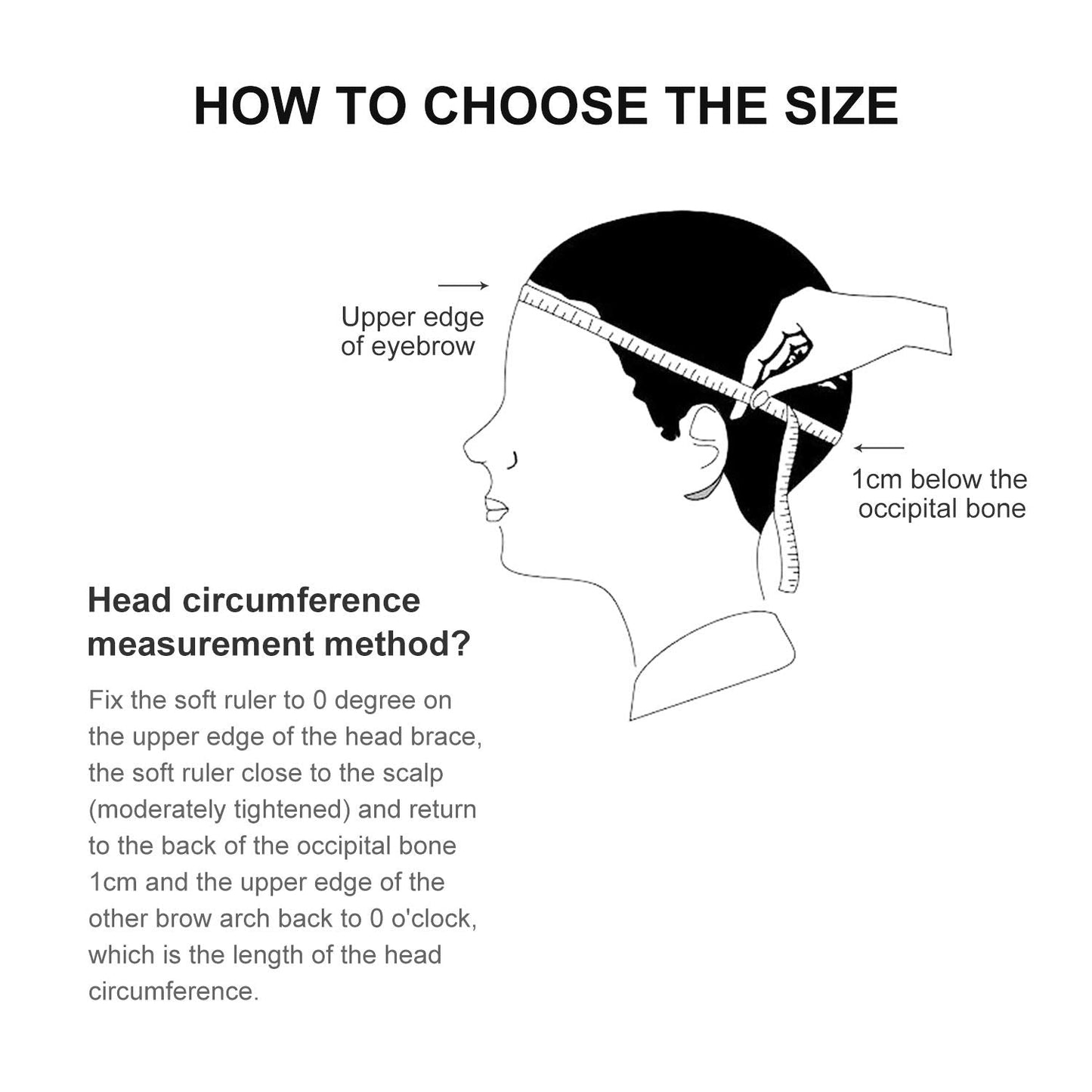 HOW TO CHOOSE THE SIZE

Upper edge of eyebrow

1cm below the occipital bone

Head circumference measurement method?

Fix the soft ruler to 0 degree on the upper edge of the head brace, the soft ruler close to the scalp (moderately tightened) and return to the back of the occipital bone 1cm and the upper edge of the other brow arch back to 0 o'clock, which is the length of the head circumference.