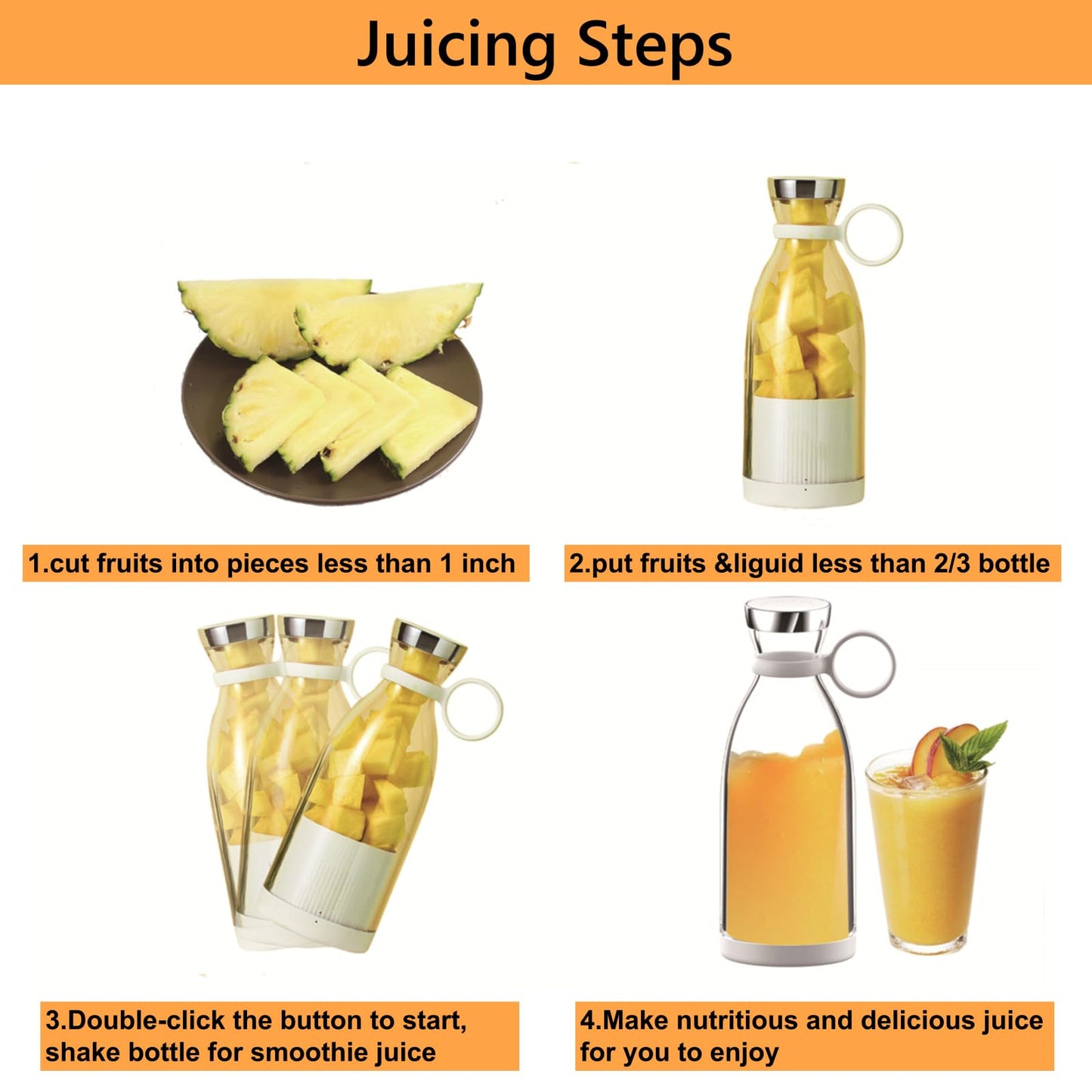 Juicing Steps

1.cut fruits into pieces less than 1 inch

2.put fruits &liguid less than 2/3 bottle

3.Double-click the button to start, shake bottle for smoothie juice

4.Make nutritious and delicious juice for you to enjoy