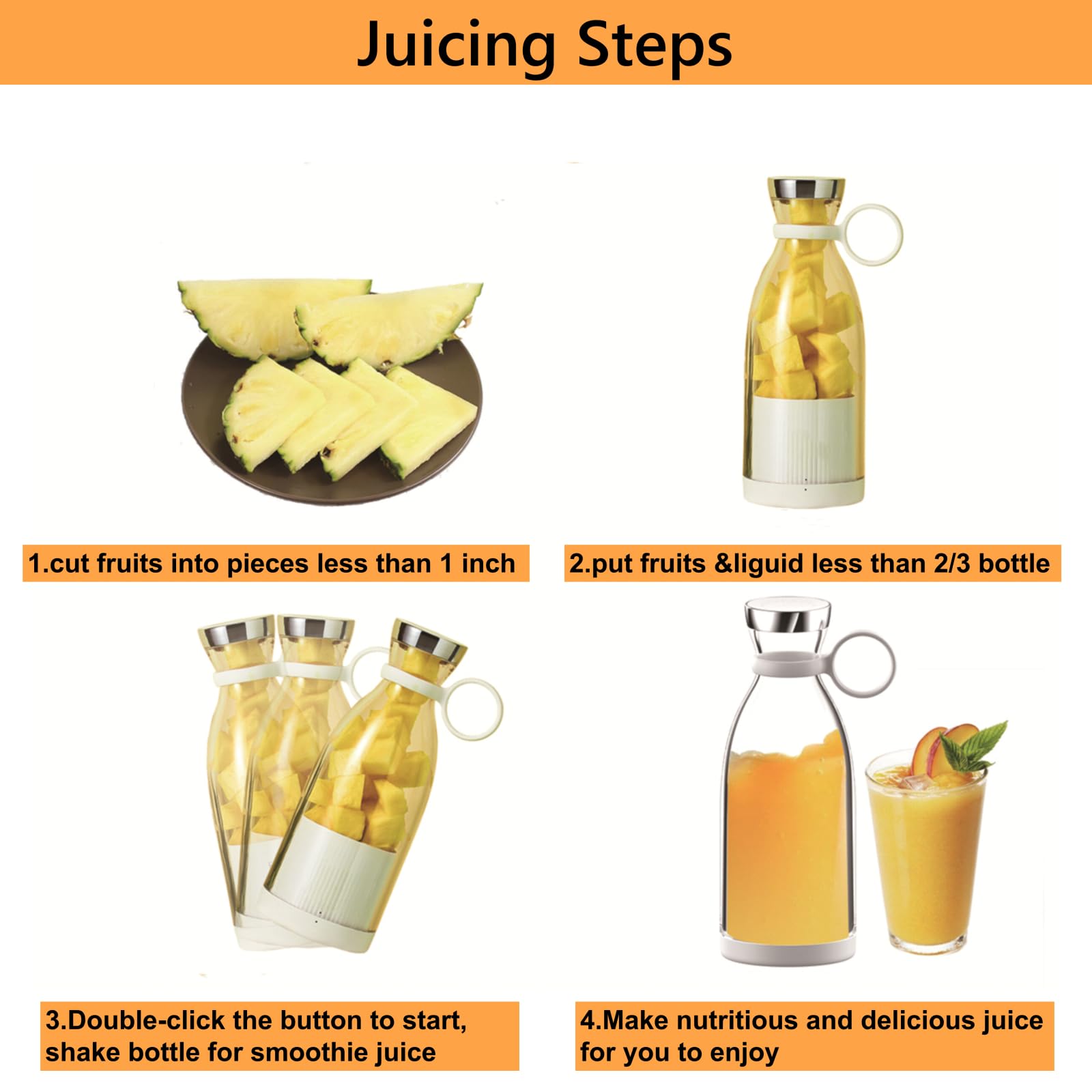 Juicing Steps

1.cut fruits into pieces less than 1 inch

2.put fruits &liguid less than 2/3 bottle

3.Double-click the button to start, shake bottle for smoothie juice

4.Make nutritious and delicious juice for you to enjoy