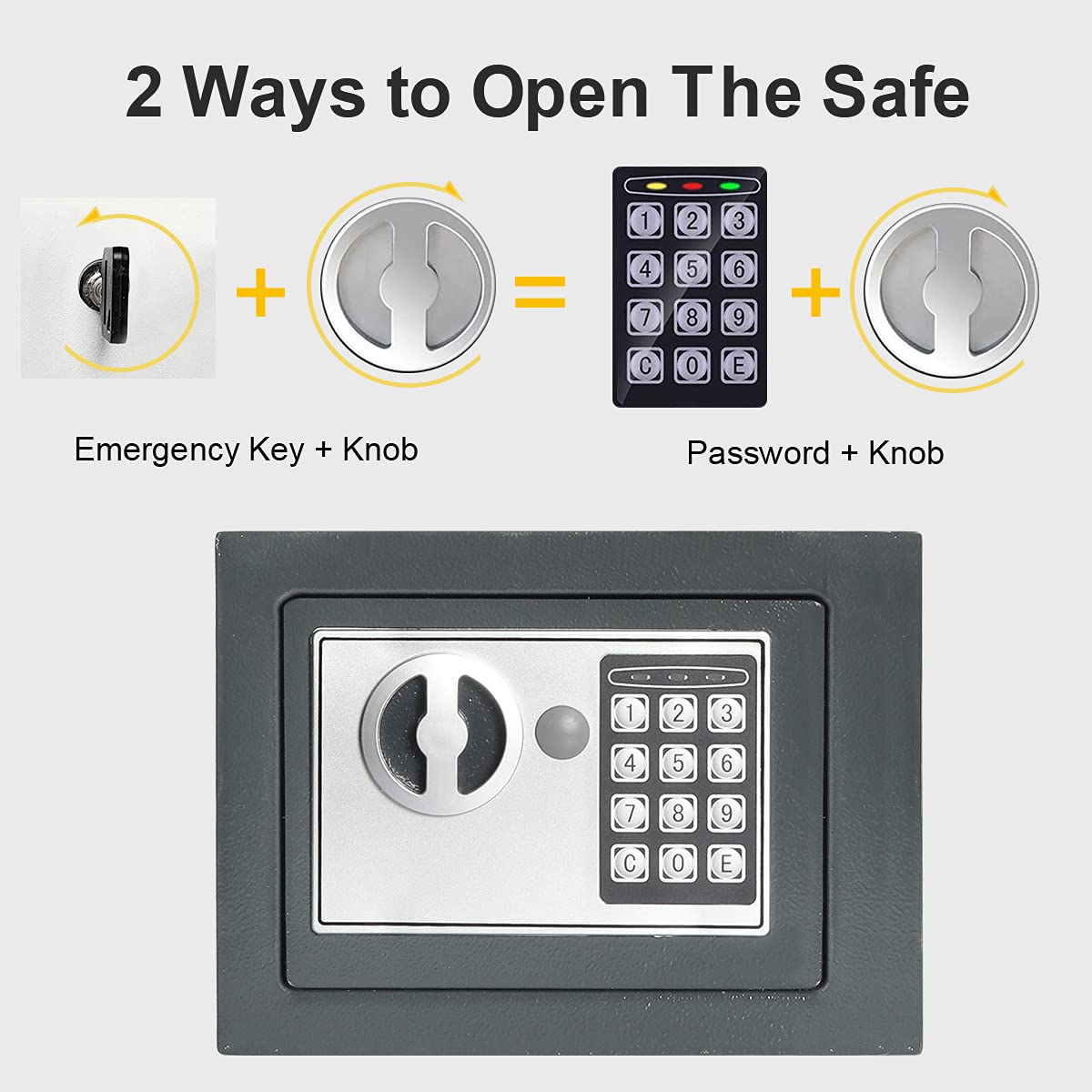 2 Ways to Open The Safe

+ =

1 2 3
4 5 6
7 8 9
C 0 E

+

Emergency Key + Knob

Password + Knob

1 2 3
4 5 6
7 8 9
C 0 E