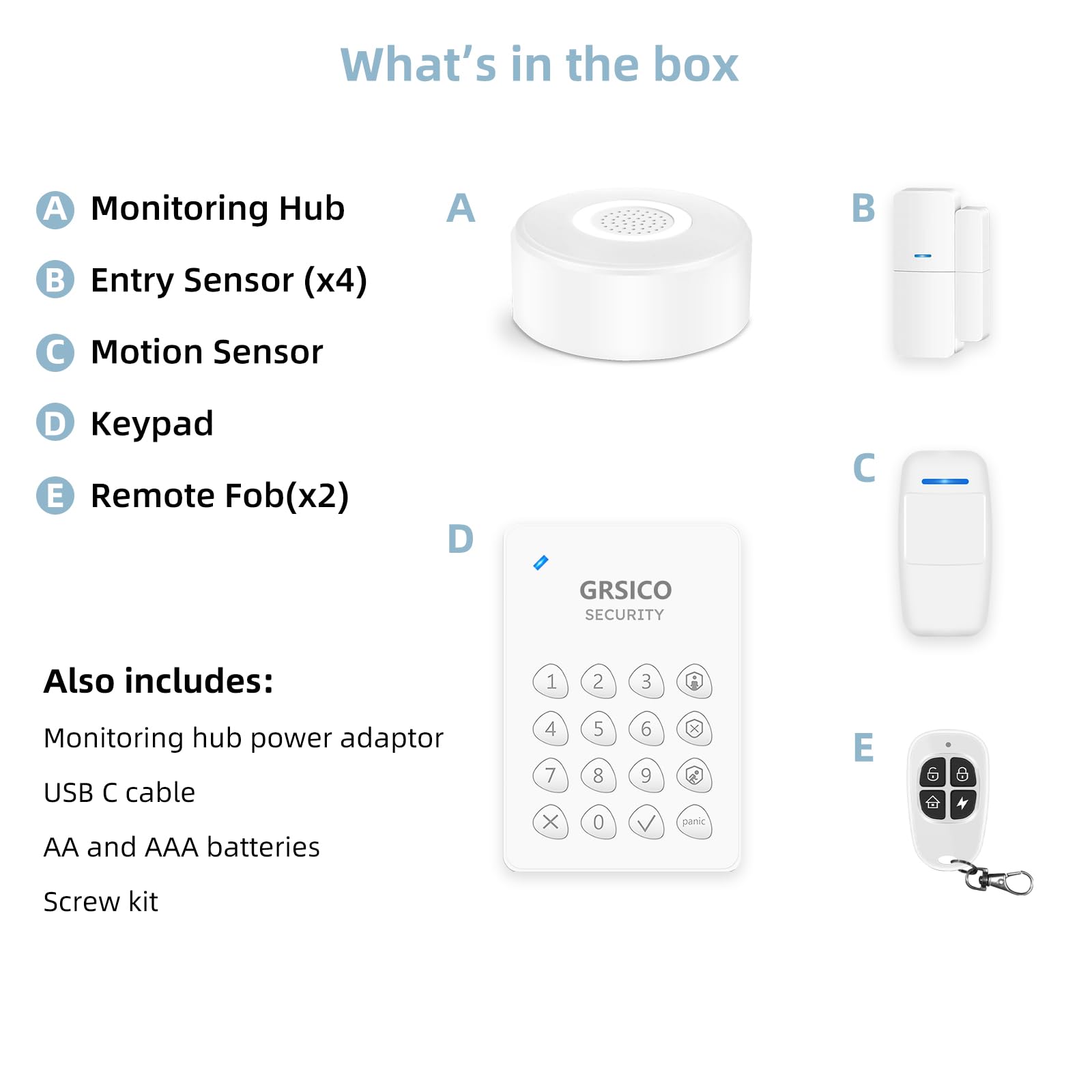 What's in the box

A Monitoring Hub

B Entry Sensor (x4)

C Motion Sensor

D Keypad

E Remote Fob(x2)

Also includes:

Monitoring hub power adaptor

USB C cable

AA and AAA batteries

Screw kit

A

B

C

D

GRSICO
SECURITY

1 2 3
4 5 6
7 8 9
0 panic

E