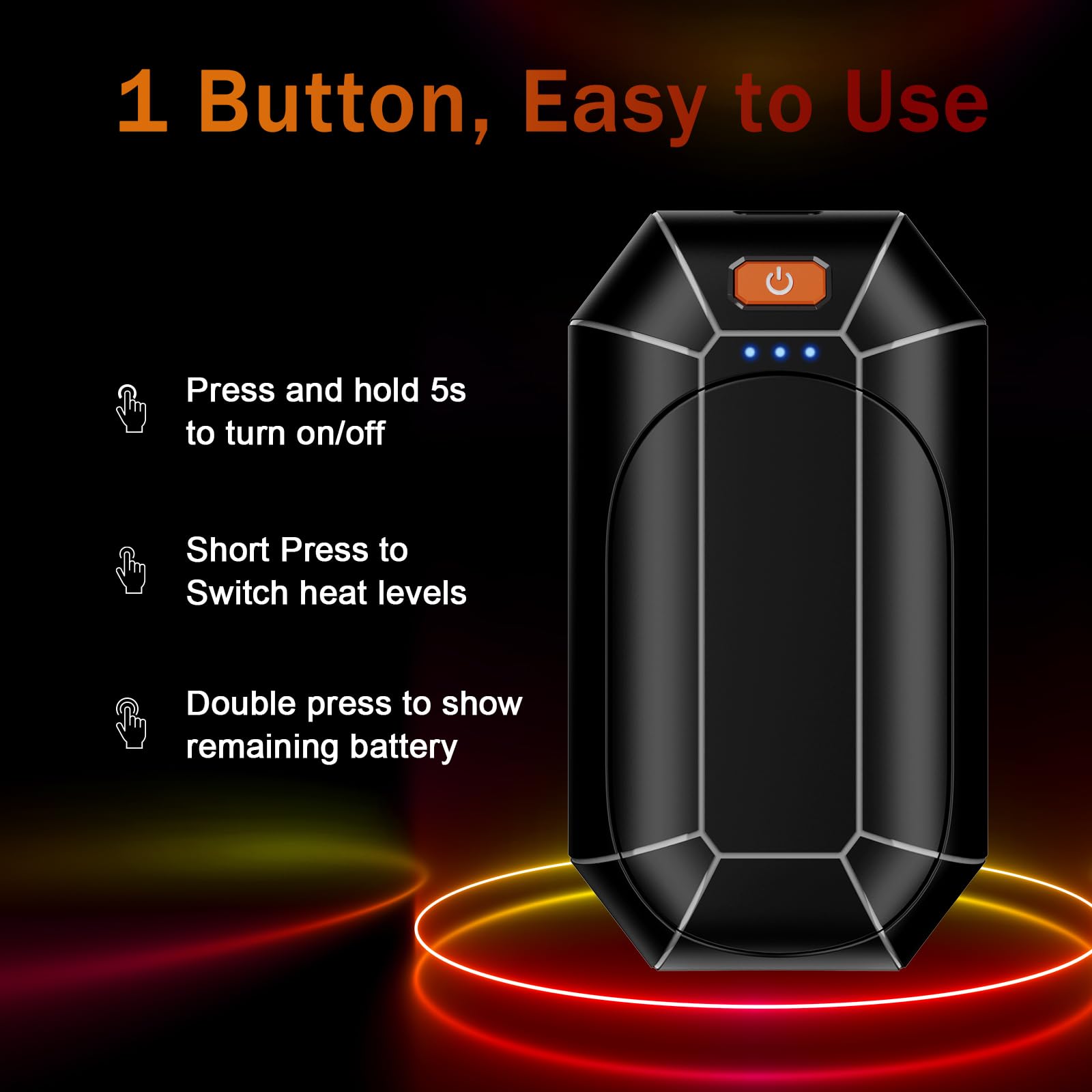 1 Button, Easy to Use

Press and hold 5s to turn on/off

Short Press to Switch heat levels

Double press to show remaining battery