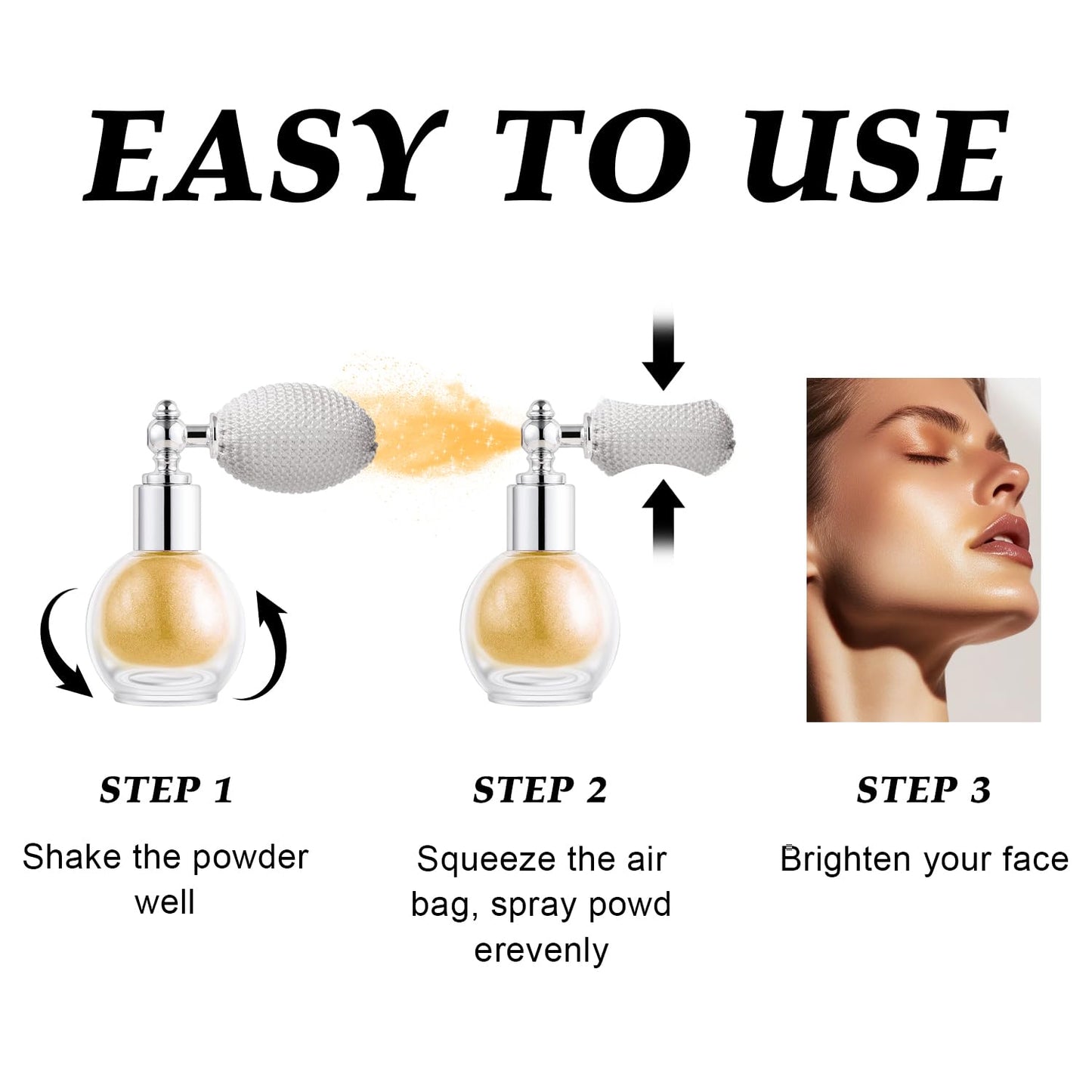 EASY TO USE

STEP 1

Shake the powder well

STEP 2

Squeeze the air bag, spray powd erevenly

STEP 3

Brighten your face