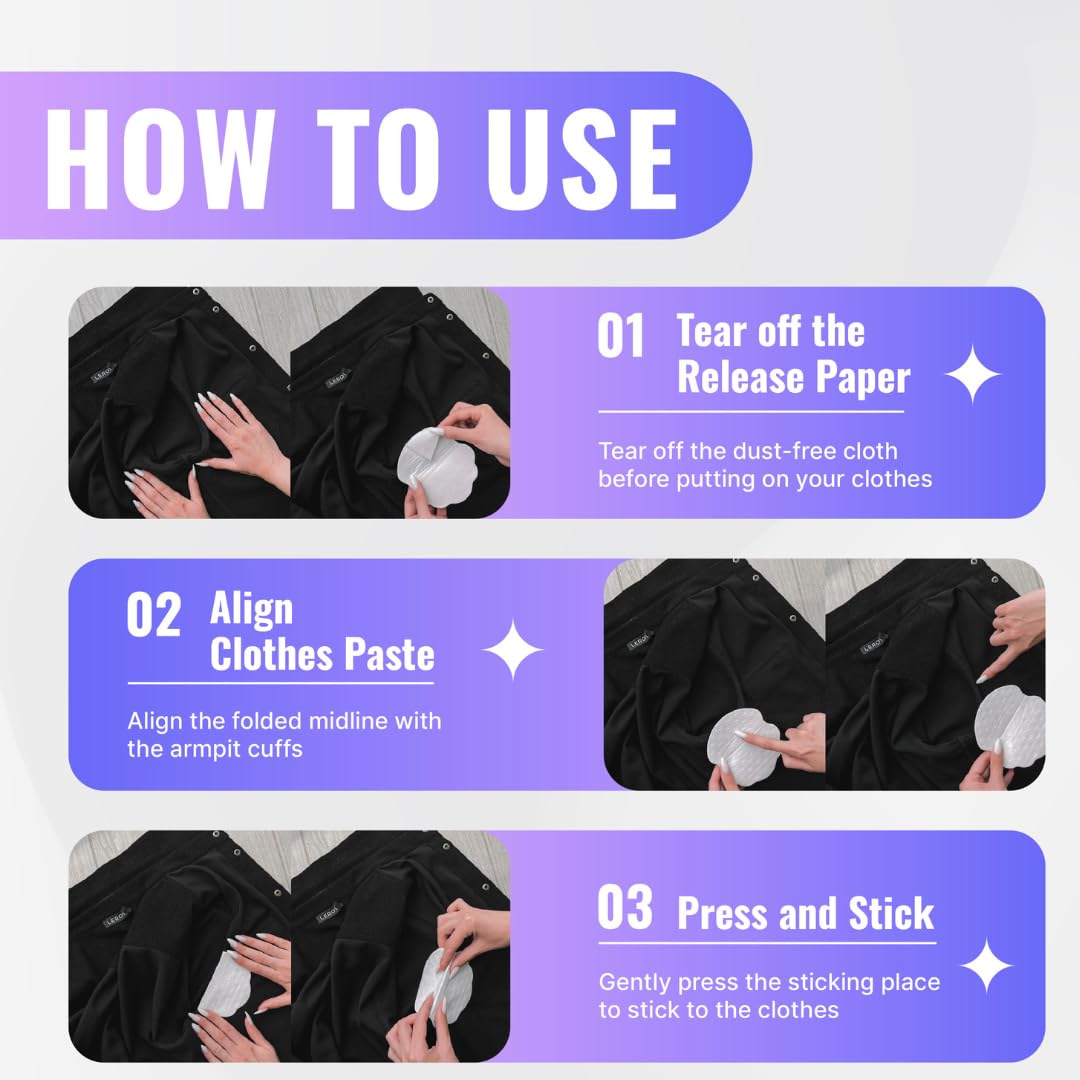 HOW TO USE

01 Tear off the Release Paper

Tear off the dust-free cloth before putting on your clothes

02 Align Clothes Paste

Align the folded midline with the armpit cuffs

03 Press and Stick

Gently press the sticking place to stick to the clothes