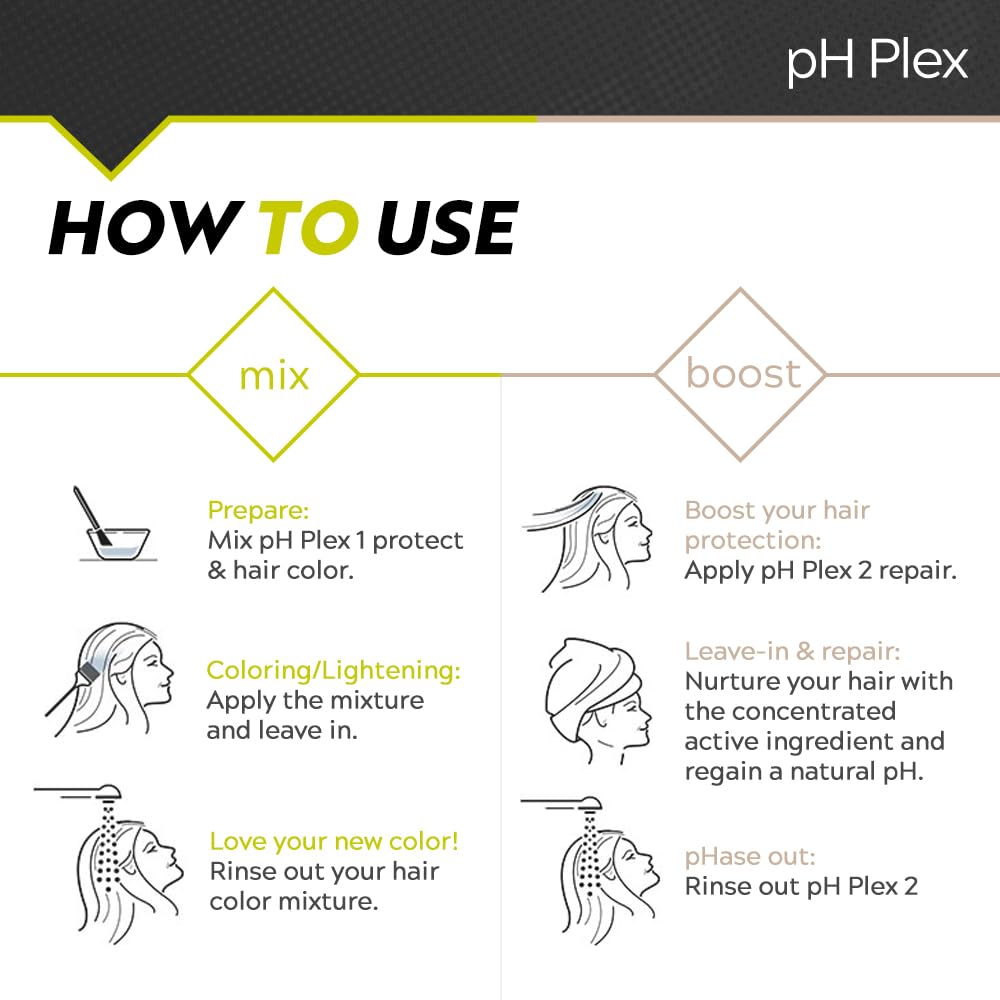 pH Plex

HOW TO USE

mix

Prepare:
Mix pH Plex 1 protect & hair color.

Coloring/Lightening:
Apply the mixture and leave in.

Love your new color!
Rinse out your hair color mixture.

boost

Boost your hair protection:
Apply pH Plex 2 repair.

Leave-in & repair:
Nurture your hair with the concentrated active ingredient and regain a natural pH.

pHase out:
Rinse out pH Plex 2