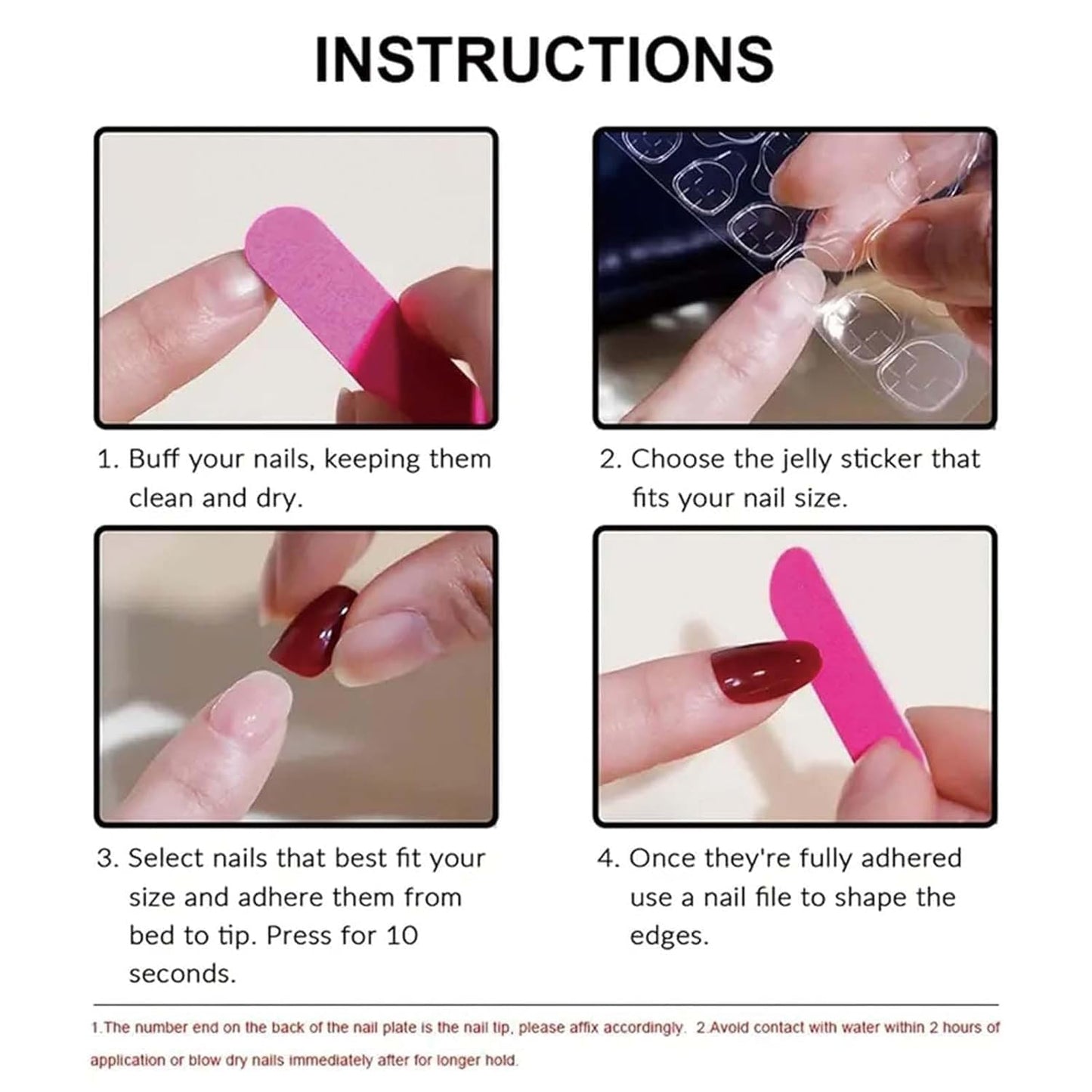 INSTRUCTIONS

1. Buff your nails, keeping them clean and dry.

2. Choose the jelly sticker that fits your nail size.

3. Select nails that best fit your size and adhere them from bed to tip. Press for 10 seconds.

4. Once they're fully adhered use a nail file to shape the edges.

1.The number end on the back of the nail plate is the nail tip, please affix accordingly. 2.Avoid contact with water within 2 hours of application or blow dry nails immediately after for longer hold.