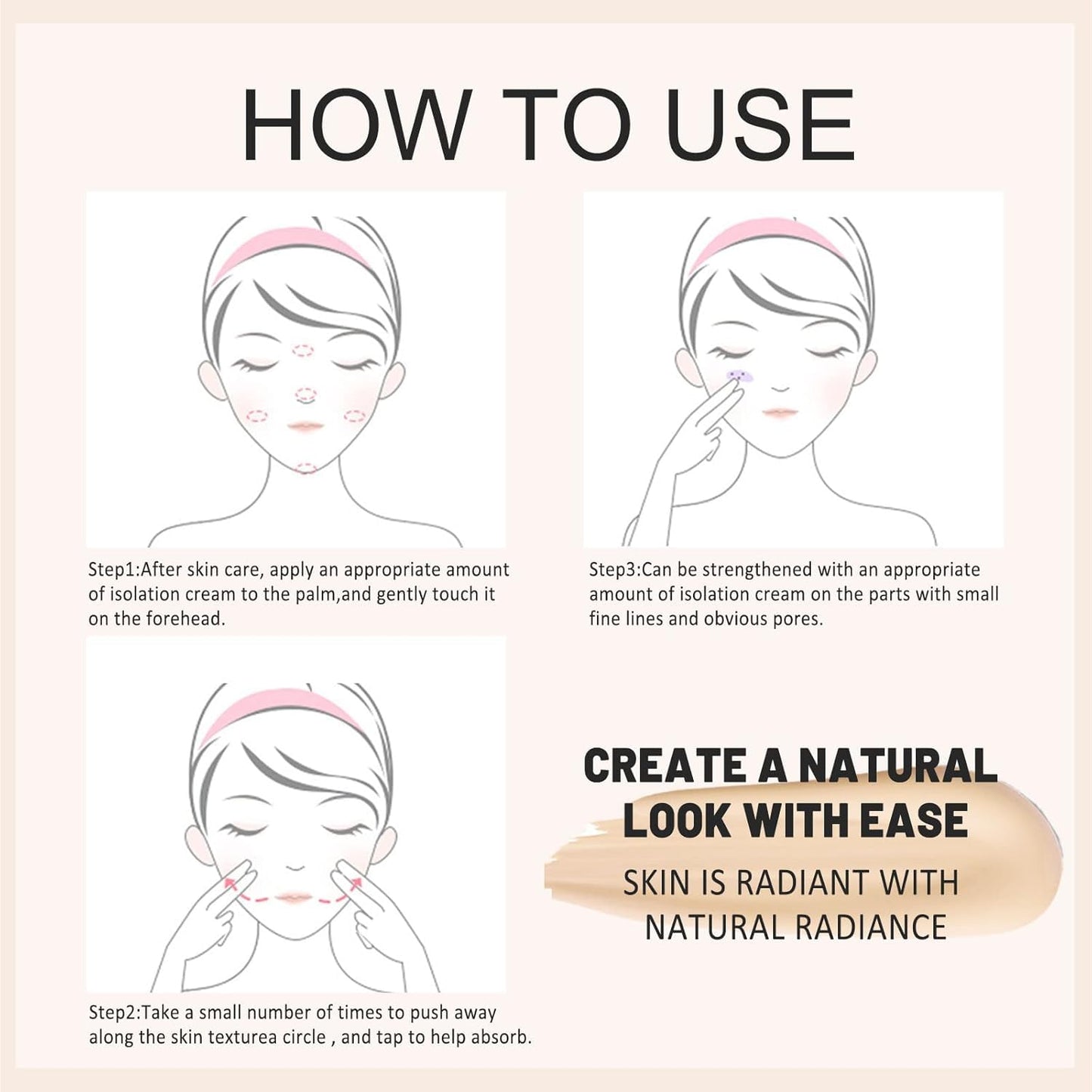 HOW TO USE

Step1:After skin care, apply an appropriate amount of isolation cream to the palm,and gently touch it on the forehead.

Step3:Can be strengthened with an appropriate amount of isolation cream on the parts with small fine lines and obvious pores.

Step2:Take a small number of times to push away along the skin texturea circle , and tap to help absorb.

CREATE A NATURAL LOOK WITH EASE

SKIN IS RADIANT WITH NATURAL RADIANCE