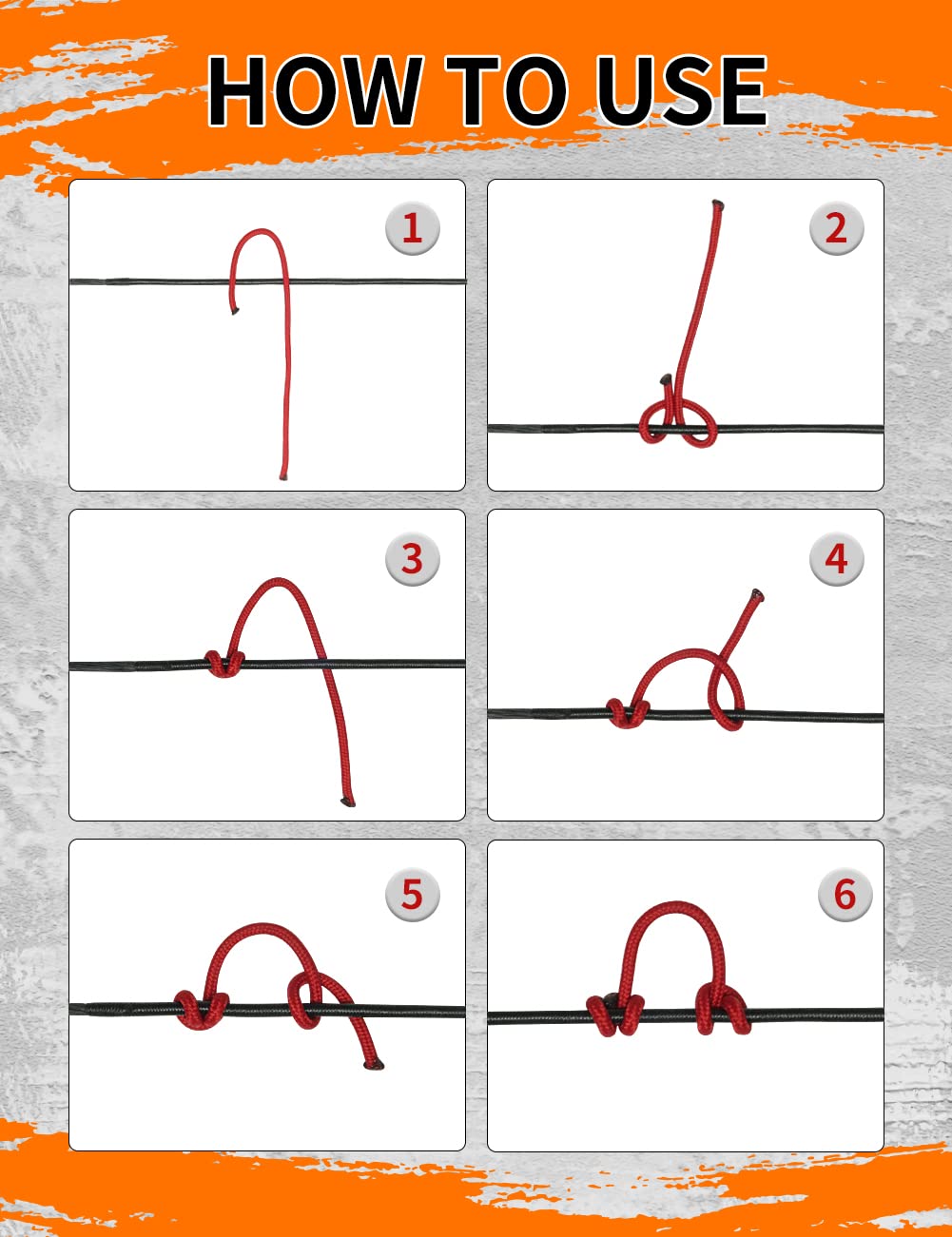 HOW TO USE

1

2

3

4

5

6