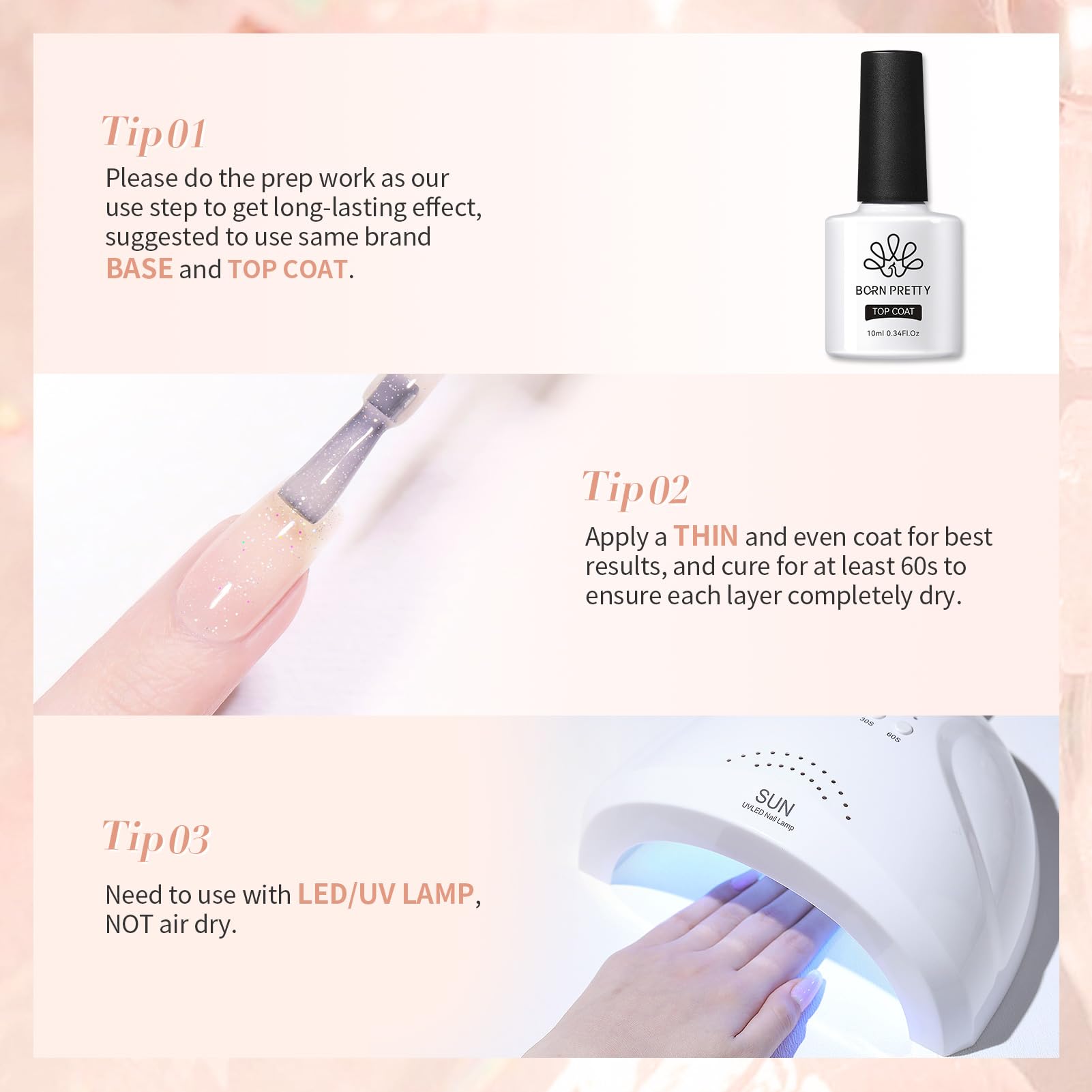 Tip 01
Please do the prep work as our use step to get long-lasting effect, suggested to use same brand BASE and TOP COAT.

BORN PRETTY
TOP COAT
10ml 0.34Fl.Oz

Tip 02
Apply a THIN and even coat for best results, and cure for at least 60s to ensure each layer completely dry.

30S 60S
SUN
UVLED Nail Lamp

Tip 03
Need to use with LED/UV LAMP, NOT air dry.