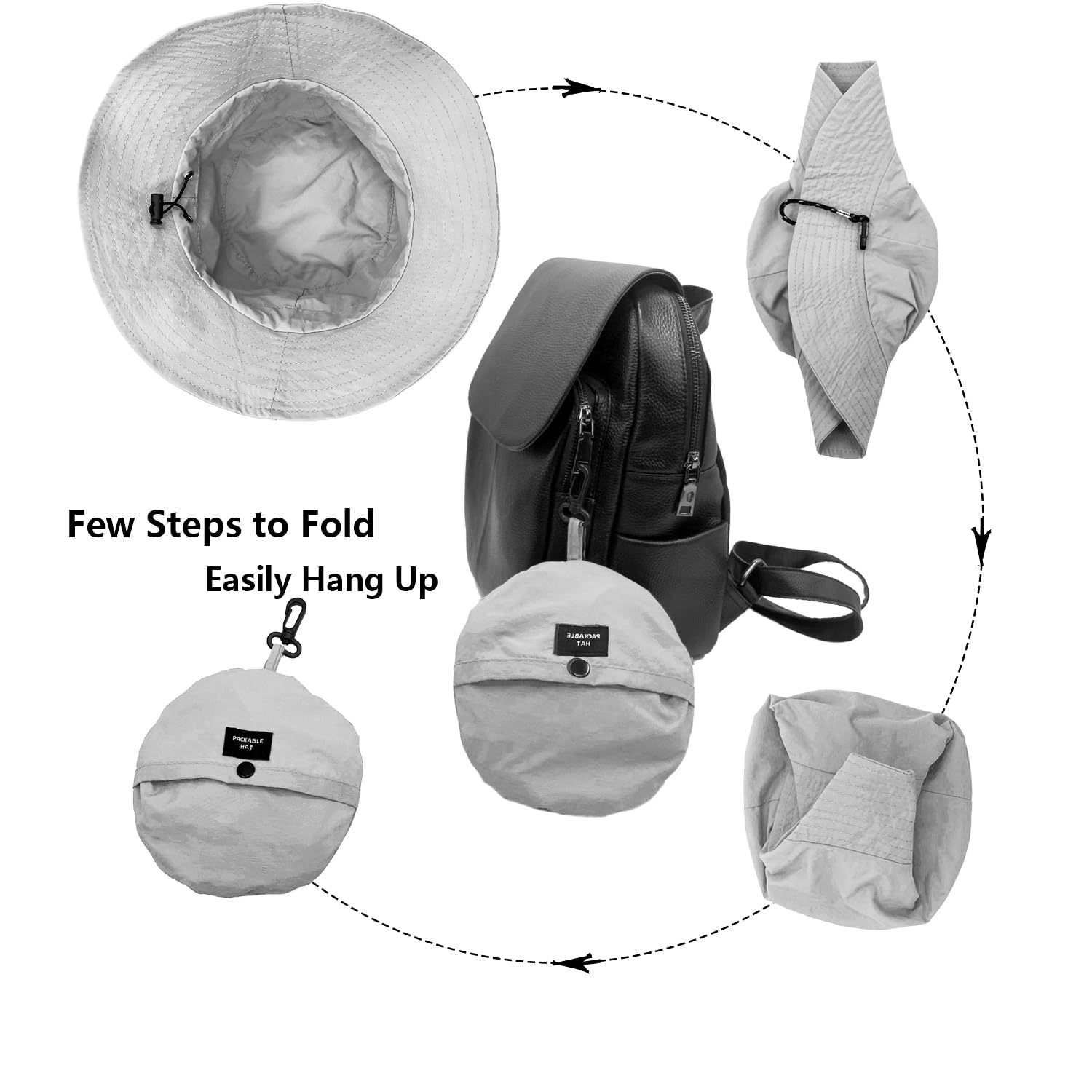 Few Steps to Fold

Easily Hang Up

PACKABLE HAT

PACKABLE HAT