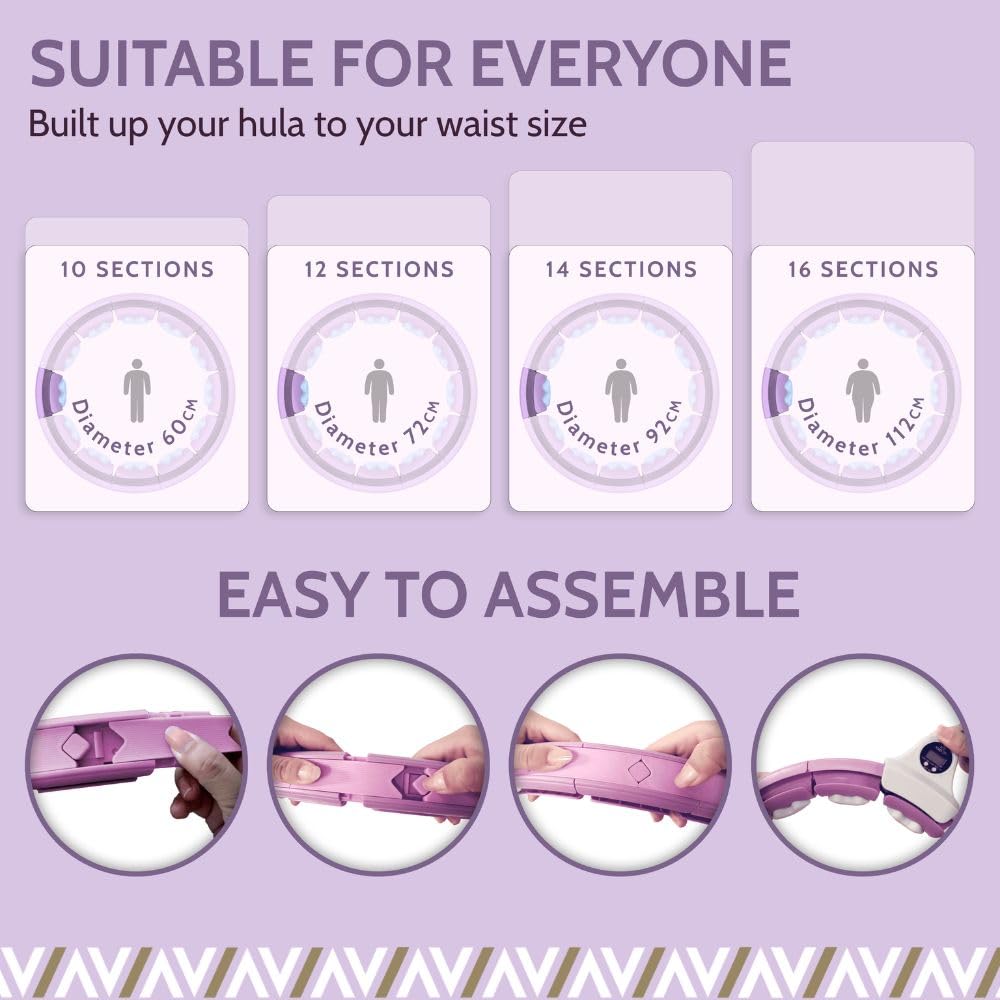 SUITABLE FOR EVERYONE
Built up your hula to your waist size

10 SECTIONS
Diameter 60CM

12 SECTIONS
Diameter 72CM

14 SECTIONS
Diameter 92CM

16 SECTIONS
Diameter 112CM

EASY TO ASSEMBLE